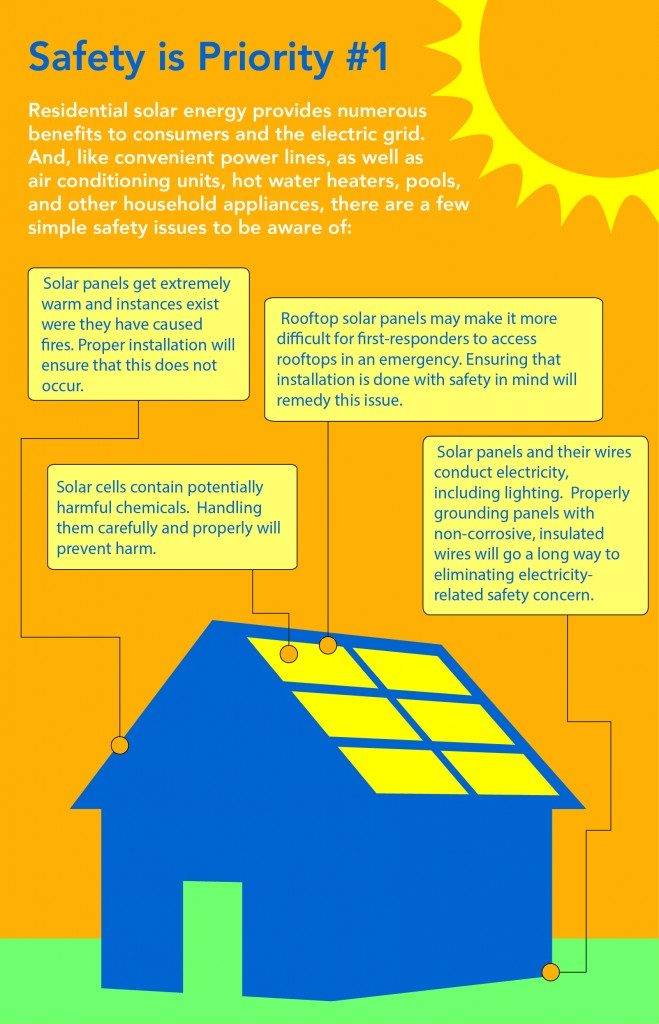 Safety is Priority #1

Residential solar energy provides numerous benefits to consumers and the electric grid. And, like convenient power lines, as well as air conditioning units, hot water heaters, pools, and other household appliances, there are a few simple safety issues to be aware of:

Solar panels get extremely warm and instances exist were they have caused fires. Proper installation will ensure that this does not occur.

Rooftop solar panels may make it more difficult for first-responders to access rooftops in an emergency. Ensuring that installation is done with safety in mind will remedy this issue.

Solar cells contain potentially harmful chemicals. Handling them carefully and properly will prevent harm.

Solar panels and their wires conduct electricity, including lighting. Properly grounding panels with non-corrosive, insulated wires will go a long way to eliminating electricity-related safety concern.