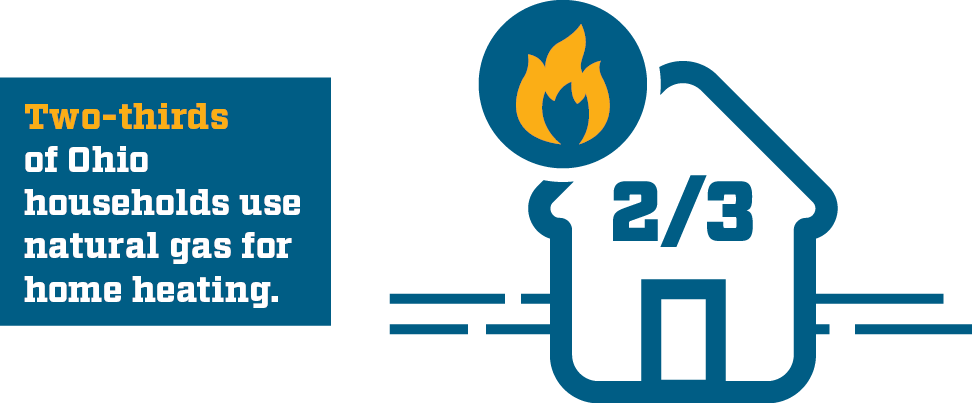 Two-thirds of Ohio households use natural gas for home heating.

2/3