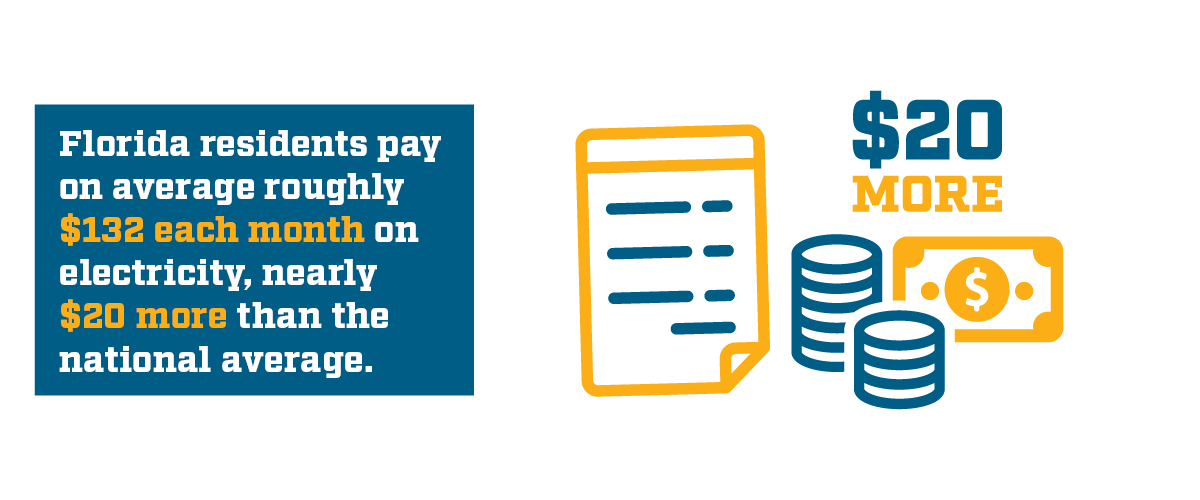 Florida residents pay on average roughly \$132 each month on electricity, nearly \$20 more than the national average.

\$20
MORE

\$