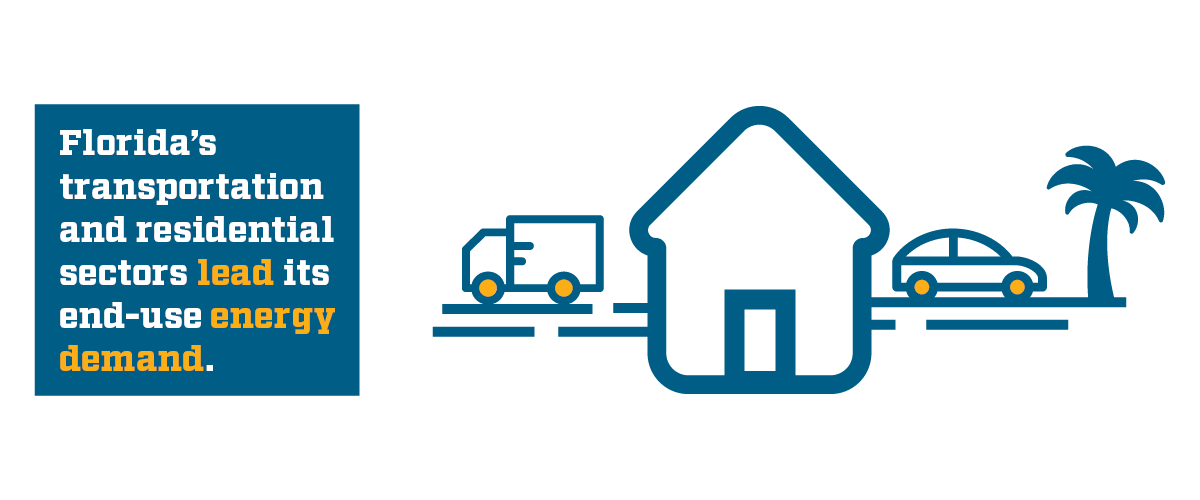 Florida's transportation and residential sectors lead its end-use energy demand.