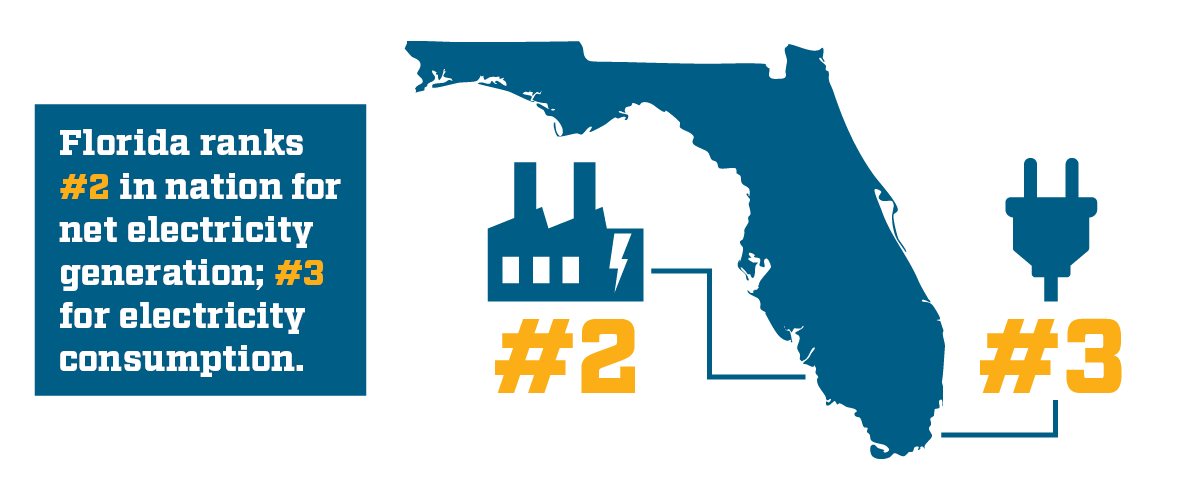 Florida ranks #2 in nation for net electricity generation; #3 for electricity consumption.

#2

#3